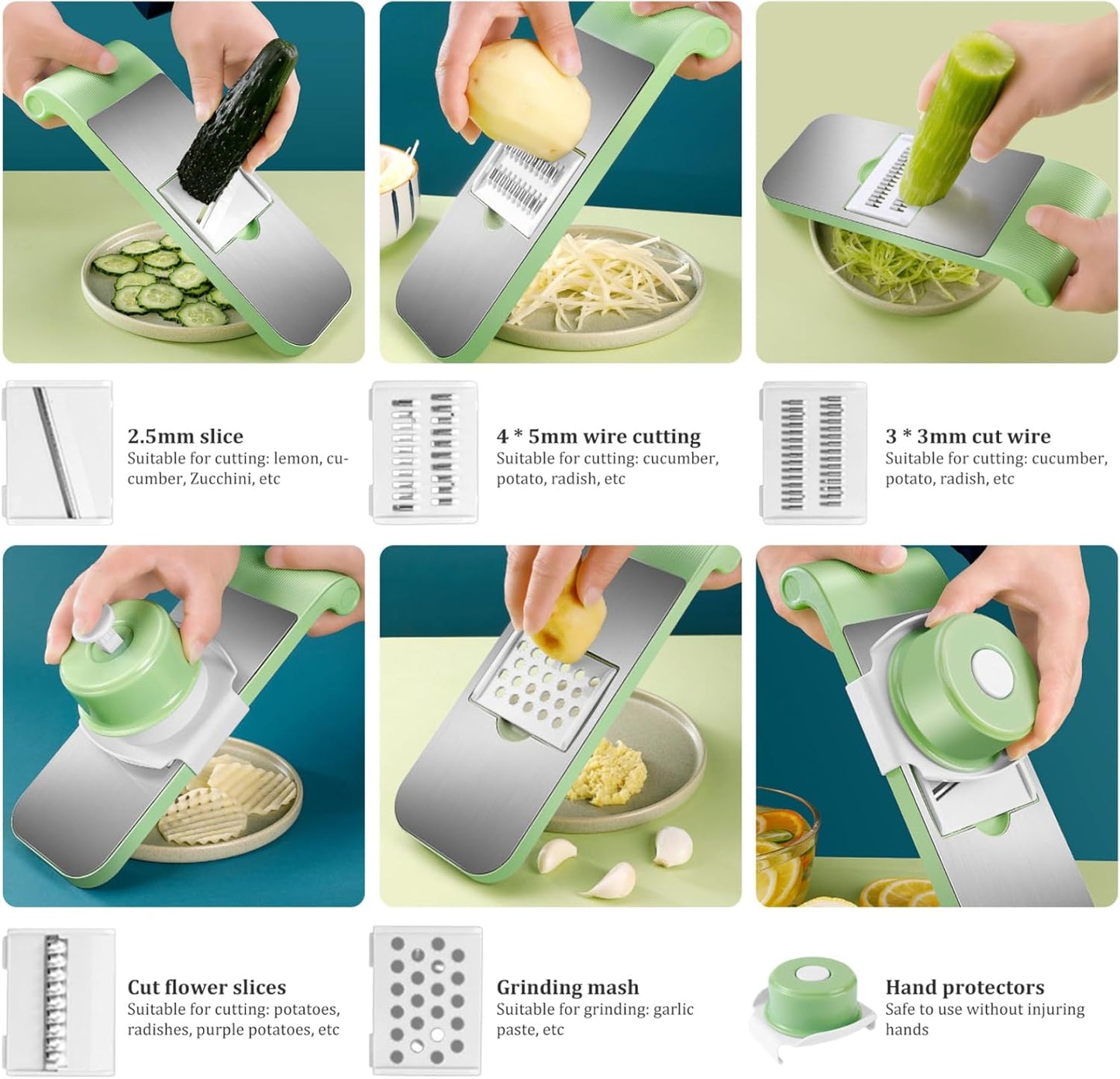 2.5mm slice
Suitable for cutting: lemon, cucumber, Zucchini, etc

4 * 5mm wire cutting
Suitable for cutting: cucumber, potato, radish, etc

3 * 3mm cut wire
Suitable for cutting: cucumber, potato, radish, etc

Cut flower slices
Suitable for cutting: potatoes, radishes, purple potatoes, etc

Grinding mash
Suitable for grinding: garlic paste, etc

Hand protectors
Safe to use without injuring hands